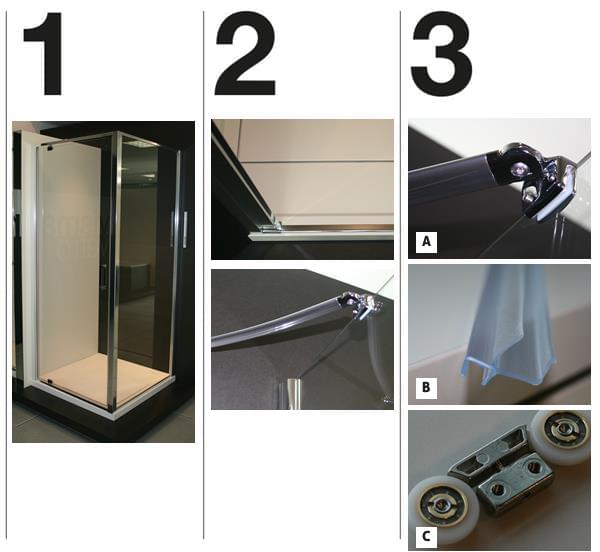 1

2

3

A

B

C